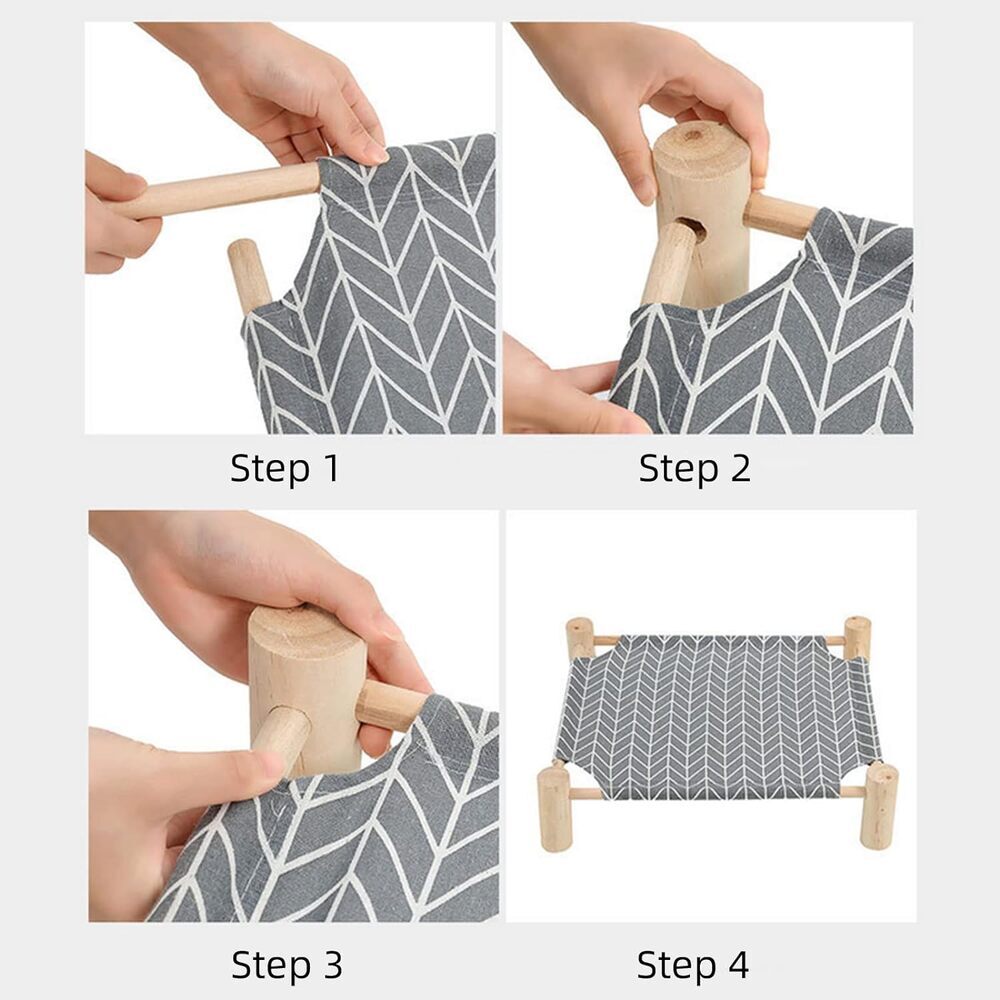 Step 1

Step 2

Step 3

Step 4