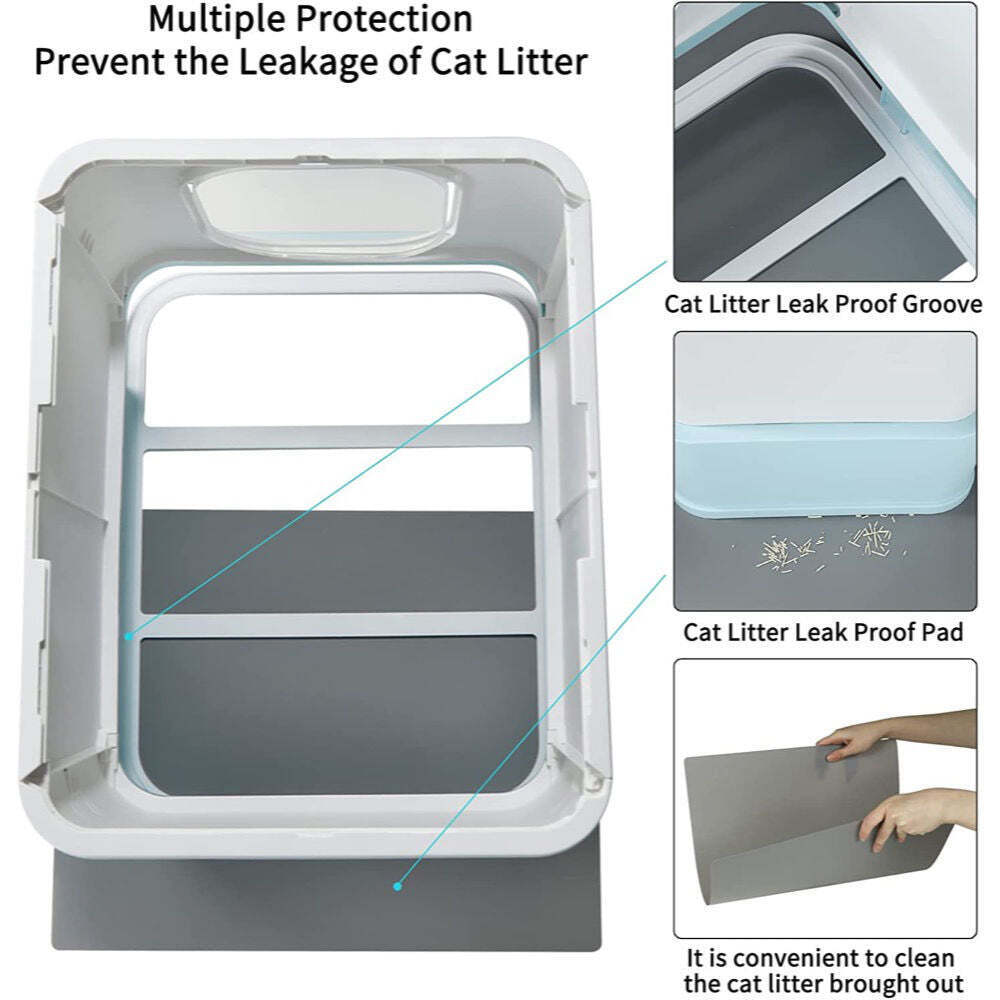 Multiple Protection
Prevent the Leakage of Cat Litter

Cat Litter Leak Proof Groove

Cat Litter Leak Proof Pad

It is convenient to clean the cat litter brought out