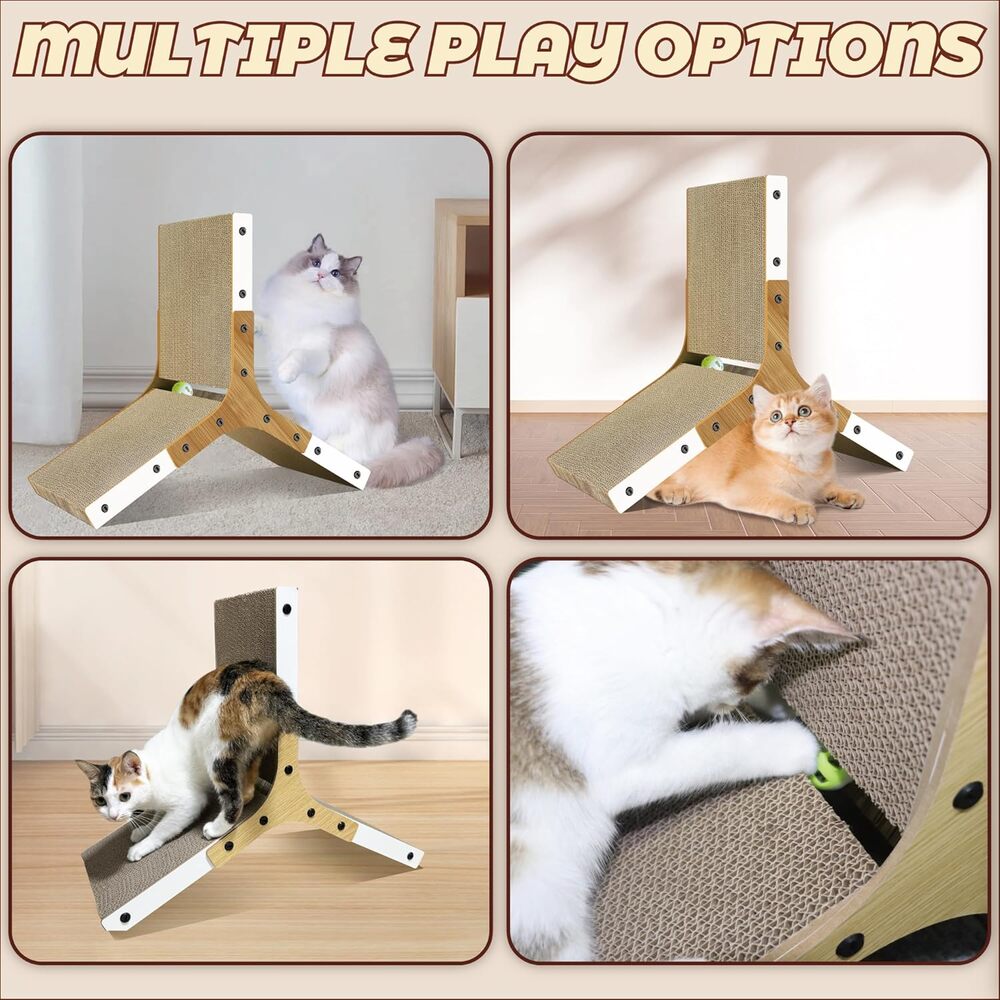 MULTIPLE PLAY OPTIONS