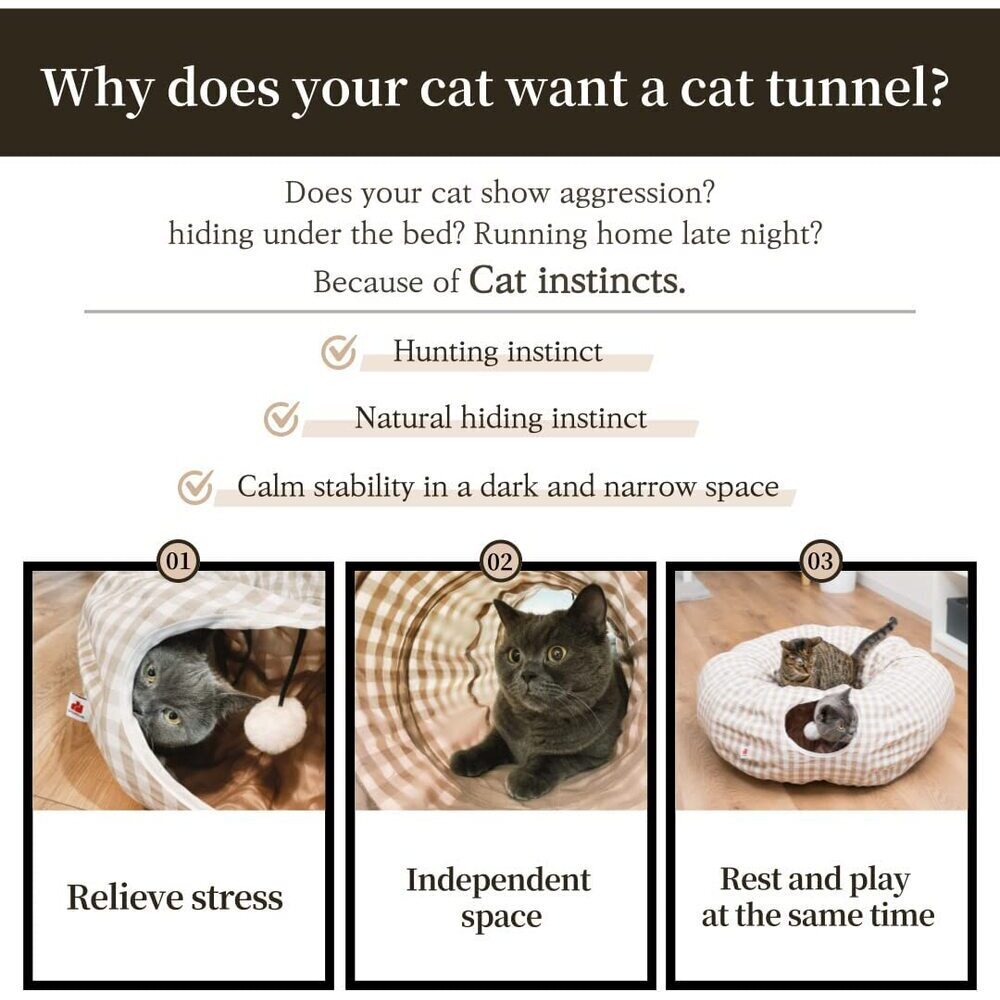 Why does your cat want a cat tunnel?

Does your cat show aggression?
hiding under the bed? Running home late night?
Because of Cat instincts.

Hunting instinct

Natural hiding instinct

Calm stability in a dark and narrow space

01

Relieve stress

02

Independent space

03

Rest and play at the same time